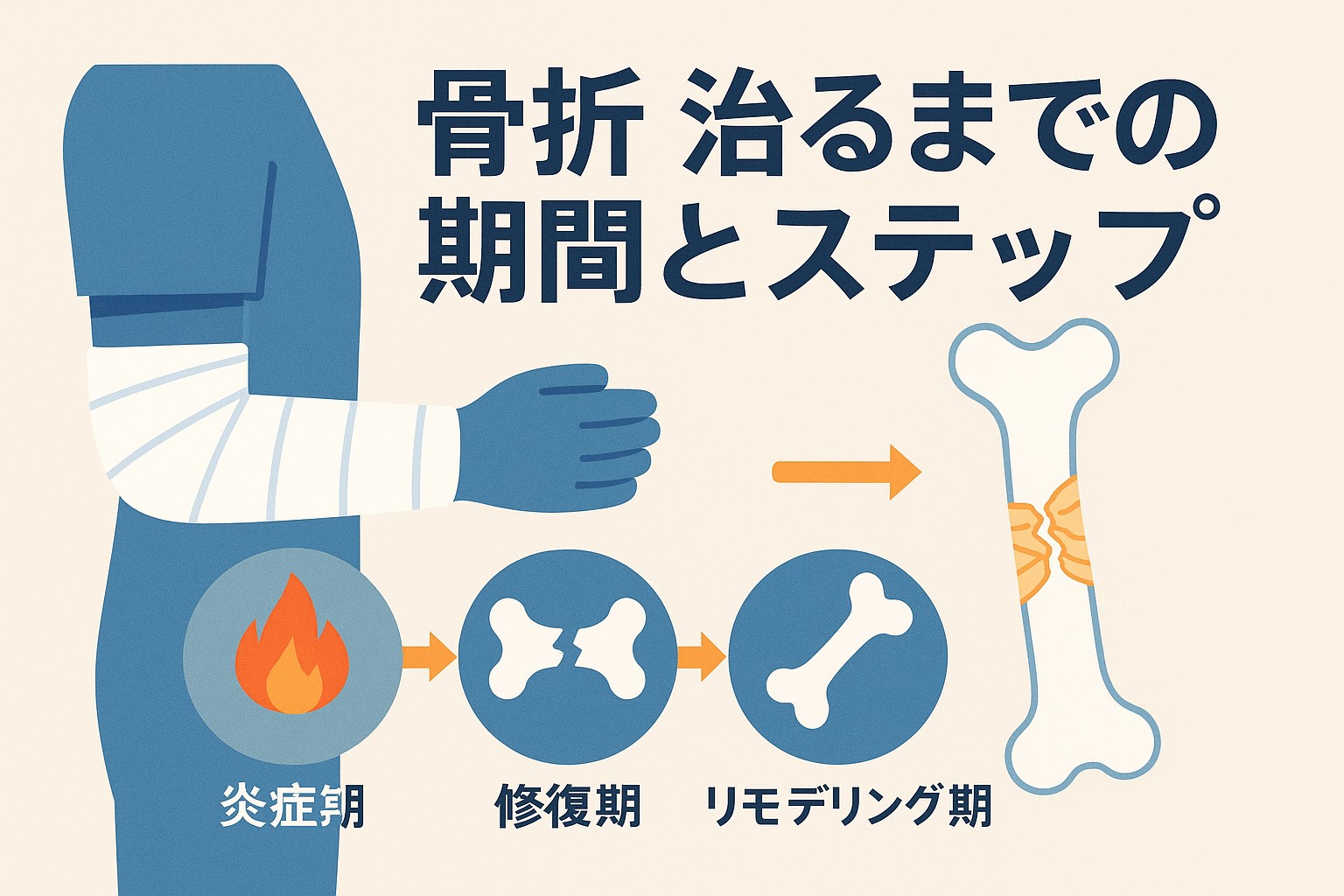 骨折 治るまでの期間とステップ

炎症期 修復期 リモデリング期